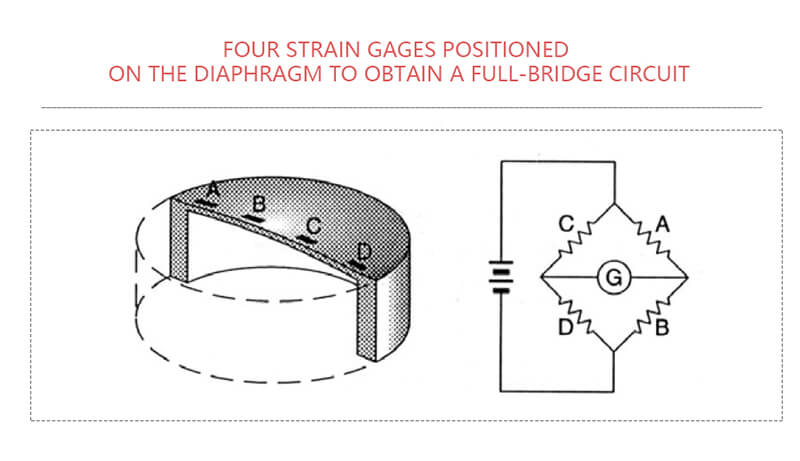 FOUR STRAIN GAGES POSITIONED
ON THE DIAPHRAGM TO OBTAIN A FULL-BRIDGE CIRCUIT

A
B
C
D

C
A
G
D
B