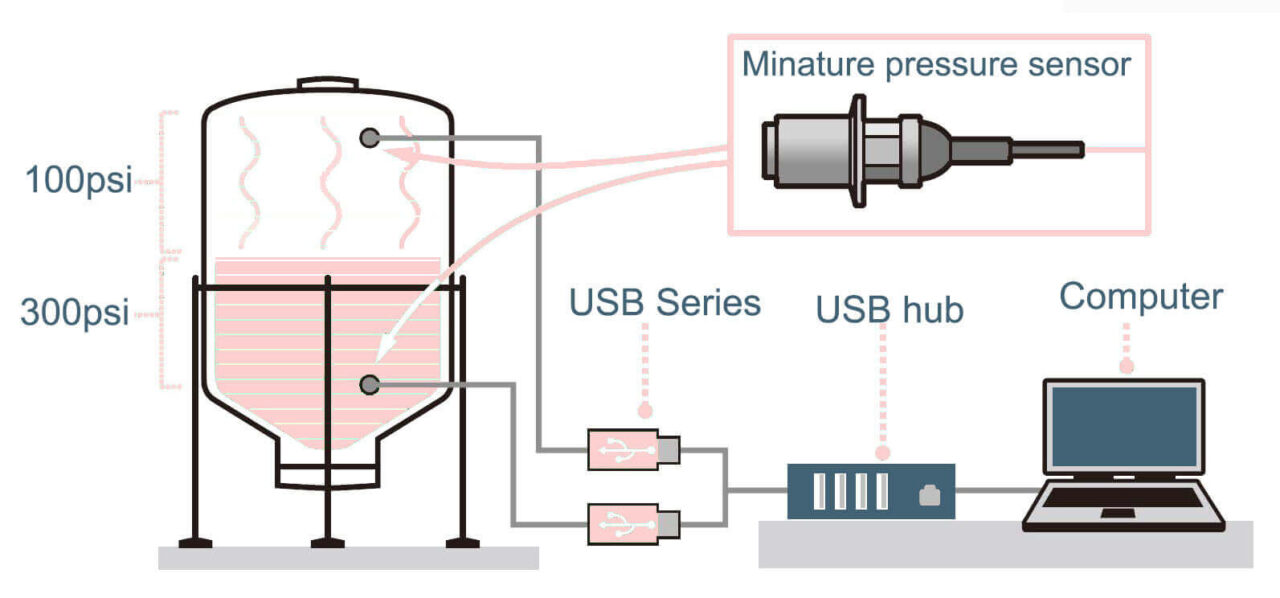 Minature pressure sensor

100psi

300psi

USB Series

USB hub

Computer